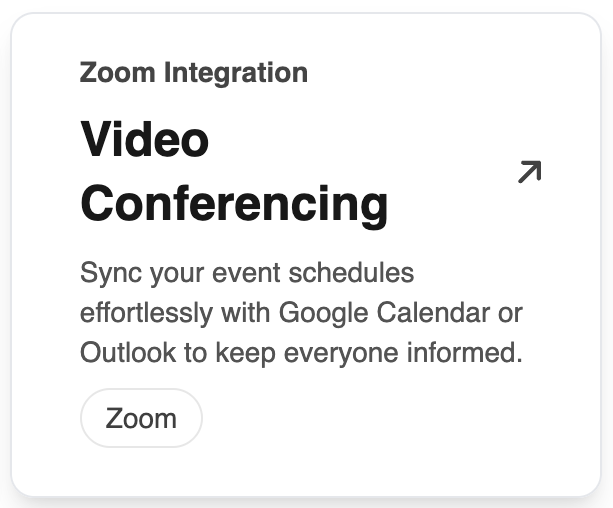 Zoom Integration

Video Conferencing

Sync your event schedules effortlessly with Google Calendar or Outlook to keep everyone informed.

Zoom